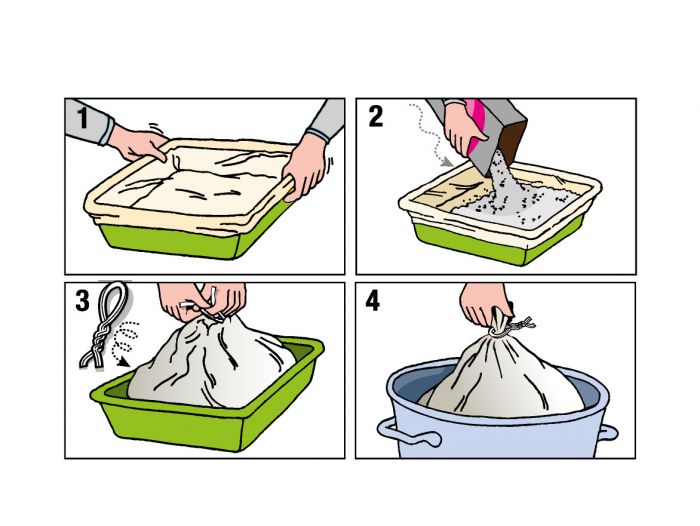 1

2

3

4